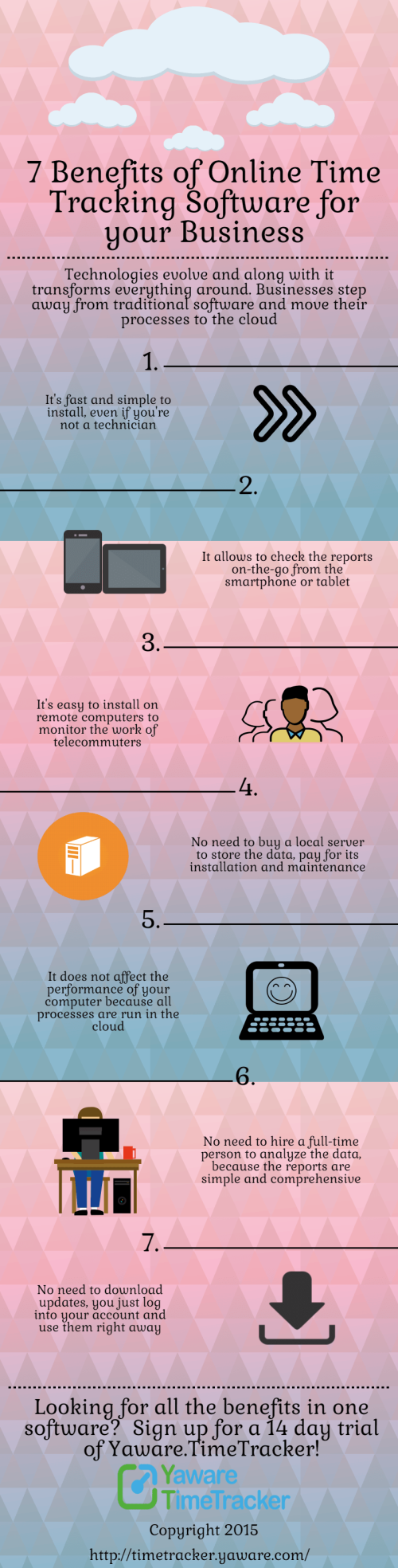 7 Benefits of Online Time Tracking Software for your Business

Technologies evolve and along with it transforms everything around. Businesses step away from traditional software and move their processes to the cloud

1.

It's fast and simple to install, even if you're not a technician

2.

It allows to check the reports on-the-go from the smartphone or tablet

3.

It's easy to install on remote computers to monitor the work of telecommuters

4.

No need to buy a local server to store the data, pay for its installation and maintenance

5.

It does not affect the performance of your computer because all processes are run in the cloud

6.

No need to hire a full-time person to analyze the data, because the reports are simple and comprehensive

7.

No need to download updates, you just log into your account and use them right away

Looking for all the benefits in one software? Sign up for a 14 day trial of Yaware.TimeTracker!

Yaware TimeTracker

Copyright 2015

http://timetracker.yaware.com/