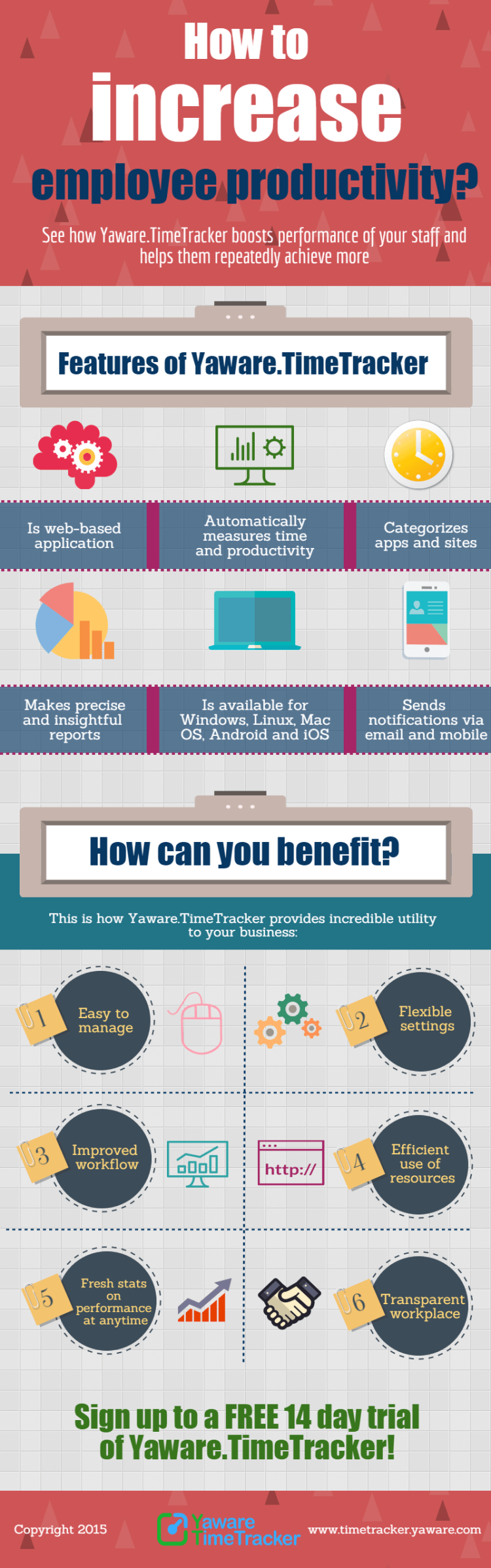 How to
increase
employee productivity?

See how Yaware.TimeTracker boosts performance of your staff and helps them repeatedly achieve more

Features of Yaware.TimeTracker

Is web-based application

Automatically measures time and productivity

Categorizes apps and sites

Makes precise and insightful reports

Is available for Windows, Linux, Mac OS, Android and iOS

Sends notifications via email and mobile

How can you benefit?

This is how Yaware.TimeTracker provides incredible utility to your business:

1 Easy to manage

2 Flexible settings

3 Improved workflow

http://

4 Efficient use of resources

5 Fresh stats on performance at anytime

6 Transparent workplace

Sign up to a FREE 14 day trial of Yaware.TimeTracker!

Copyright 2015

Yaware TimeTracker

www.timetracker.yaware.com